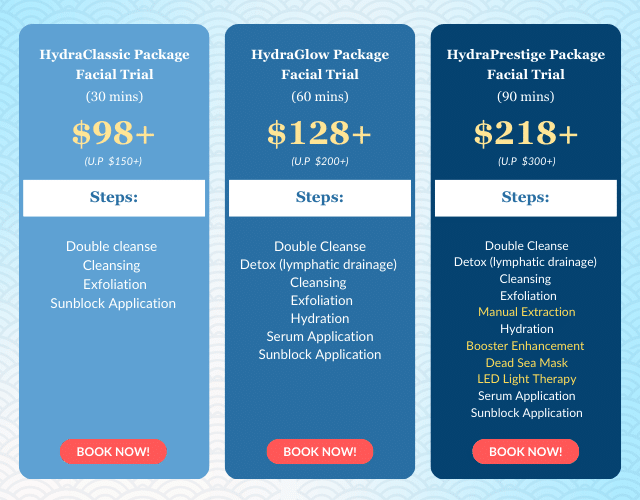 HydraClassic Package
Facial Trial
(30 mins)

$98+
(U.P $150+)

Steps:

Double cleanse
Cleansing
Exfoliation
Sunblock Application

BOOK NOW!

HydraGlow Package
Facial Trial
(60 mins)

$128+
(U.P $200+)

Steps:

Double Cleanse
Detox (lymphatic drainage)
Cleansing
Exfoliation
Hydration
Serum Application
Sunblock Application

BOOK NOW!

HydraPrestige Package
Facial Trial
(90 mins)

$218+
(U.P $300+)

Steps:

Double Cleanse
Detox (lymphatic drainage)
Cleansing
Exfoliation
Manual Extraction
Hydration
Booster Enhancement
Dead Sea Mask
LED Light Therapy
Serum Application
Sunblock Application

BOOK NOW!