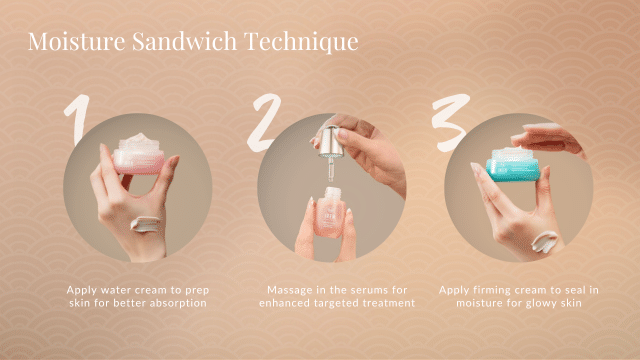 Moisture Sandwich Technique

1

Apply water cream to prep skin for better absorption

2

Massage in the serums for enhanced targeted treatment

3

Apply firming cream to seal in moisture for glowy skin