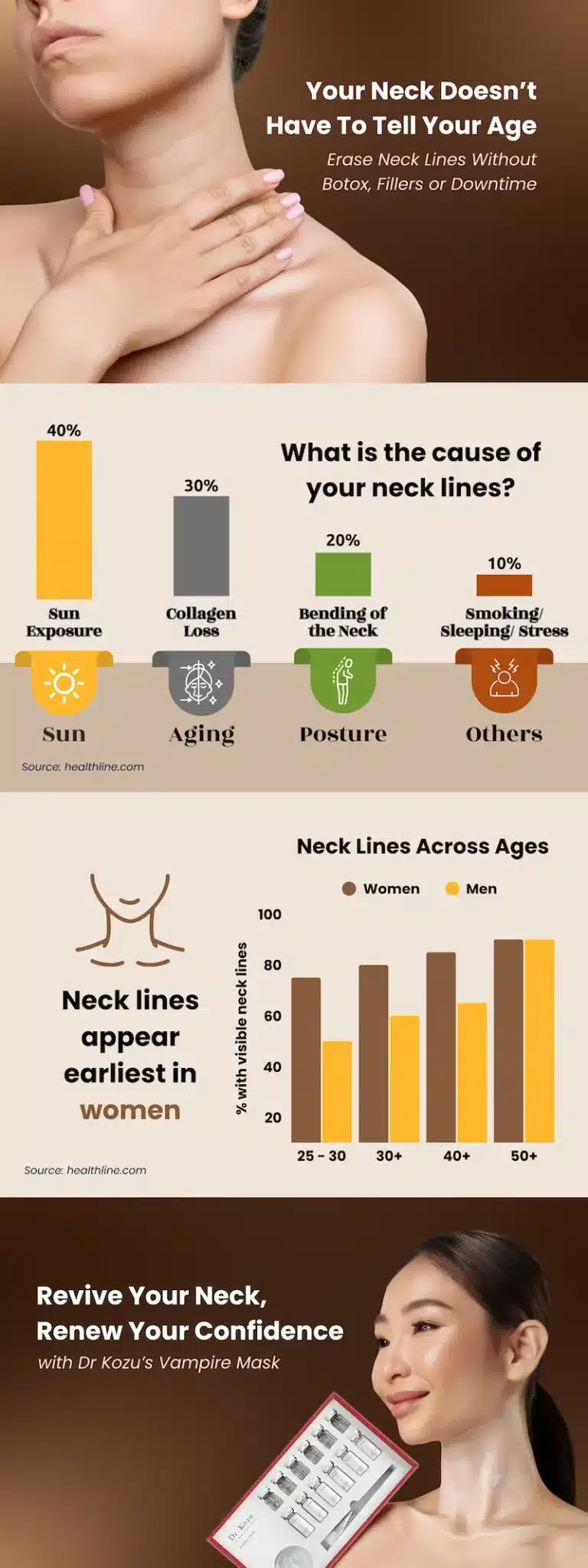 Your Neck Doesn't Have To Tell Your Age

Erase Neck Lines Without Botox, Fillers or Downtime

What is the cause of your neck lines?

40%
Sun Exposure
Sun

30%
Collagen Loss
Aging

20%
Bending of the Neck
Posture

10%
Smoking/ Sleeping/ Stress
Others

Source: healthline.com

Neck lines appear earliest in women

Neck Lines Across Ages

Women Men

% with visible neck lines

100
80
60
40
20

25 - 30
30+
40+
50+

Source: healthline.com

Revive Your Neck, Renew Your Confidence
with Dr Kozu's Vampire Mask

Dr. Kozu